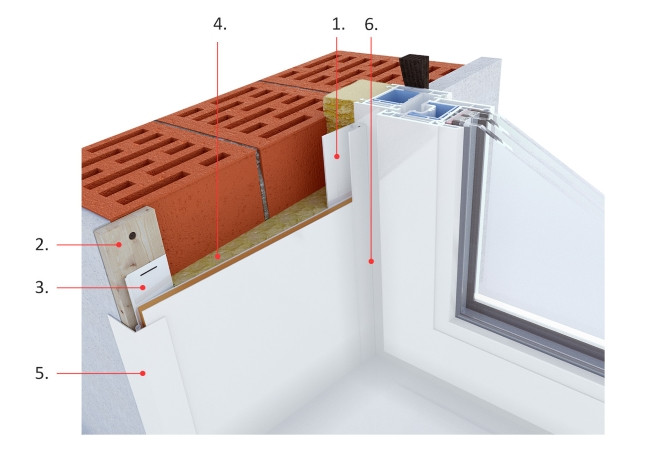 4.
1.
6.
2.
3.
5.