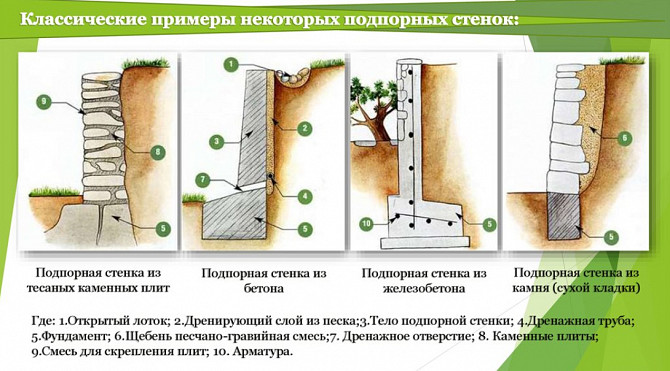 Классические примеры некоторых подпорных стенок:

9

8

5

1

2

3

7

4

5

10

5

6

5

Подпорная стенка из тесаных каменных плит

Подпорная стенка из бетона

Подпорная стенка из железобетона

Подпорная стенка из камня (сухой кладки)

Где: 1.Открытый лоток; 2.Дренирующий слой из песка;3.Тело подпорной стенки; 4.Дренажная труба; 5.Фундамент; 6.Щебень песчано-гравийная смесь;7. Дренажное отверстие; 8. Каменные плиты; 9.Смесь для скрепления плит; 10. Арматура.